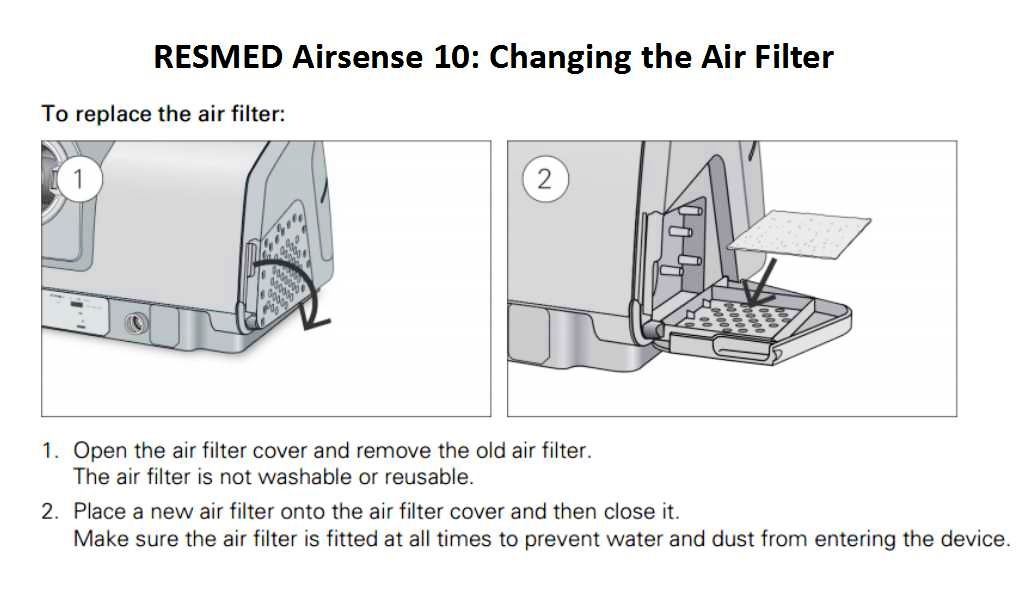 RESMED Airsense 10: Changing the Air Filter

To replace the air filter:

1

2

1. Open the air filter cover and remove the old air filter.
The air filter is not washable or reusable.

2. Place a new air filter onto the air filter cover and then close it.
Make sure the air filter is fitted at all times to prevent water and dust from entering the device.